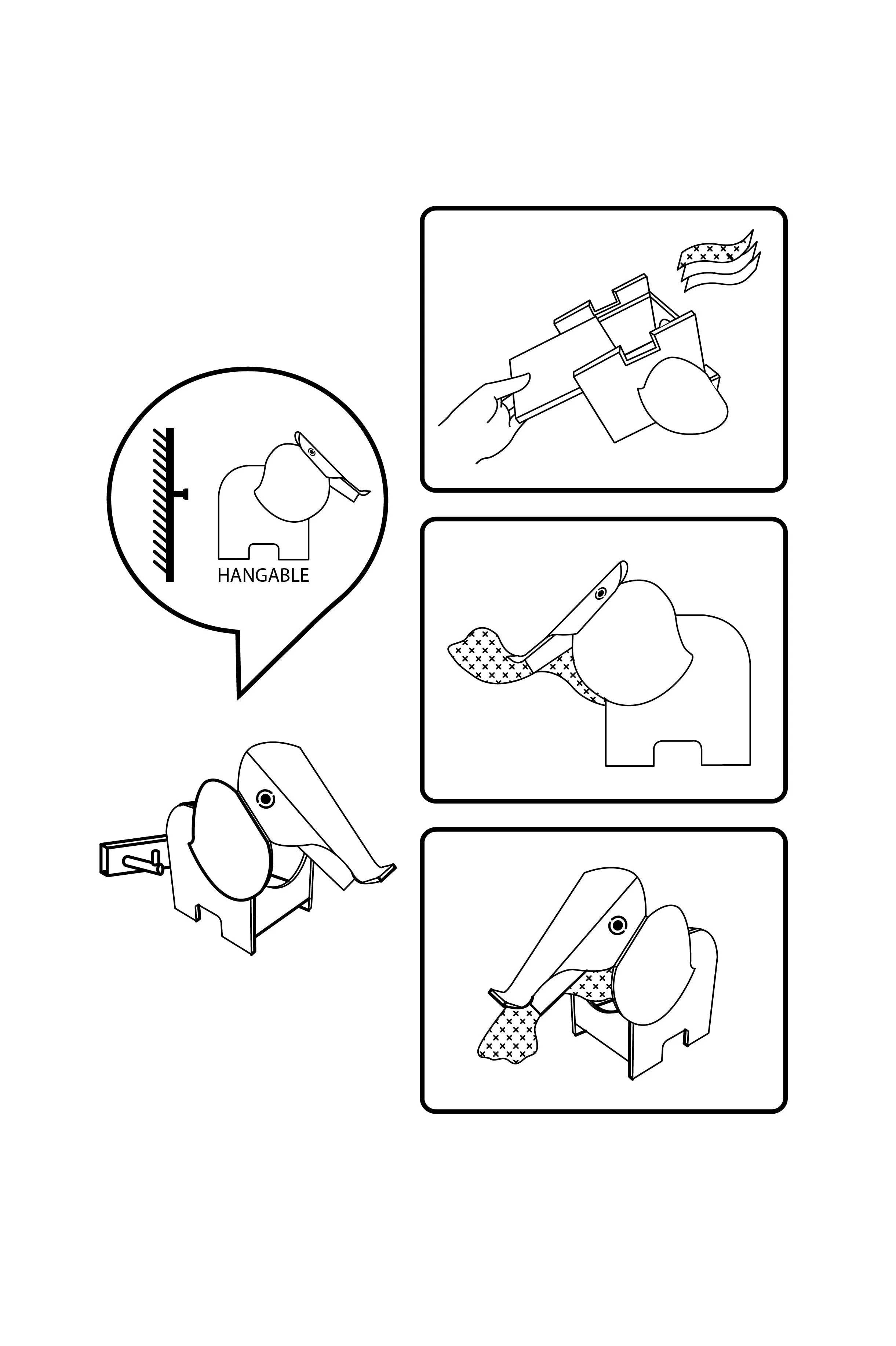 HANGABLE